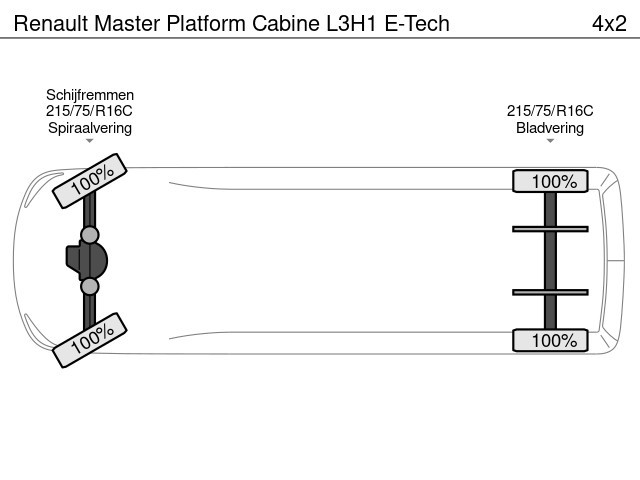 Renault Master Platform Cabine L3H1 E-Tech 4x2

Schijfremmen
215/75/R16C
Spiraalvering

215/75/R16C
Bladvering

100%
100%
100%
100%